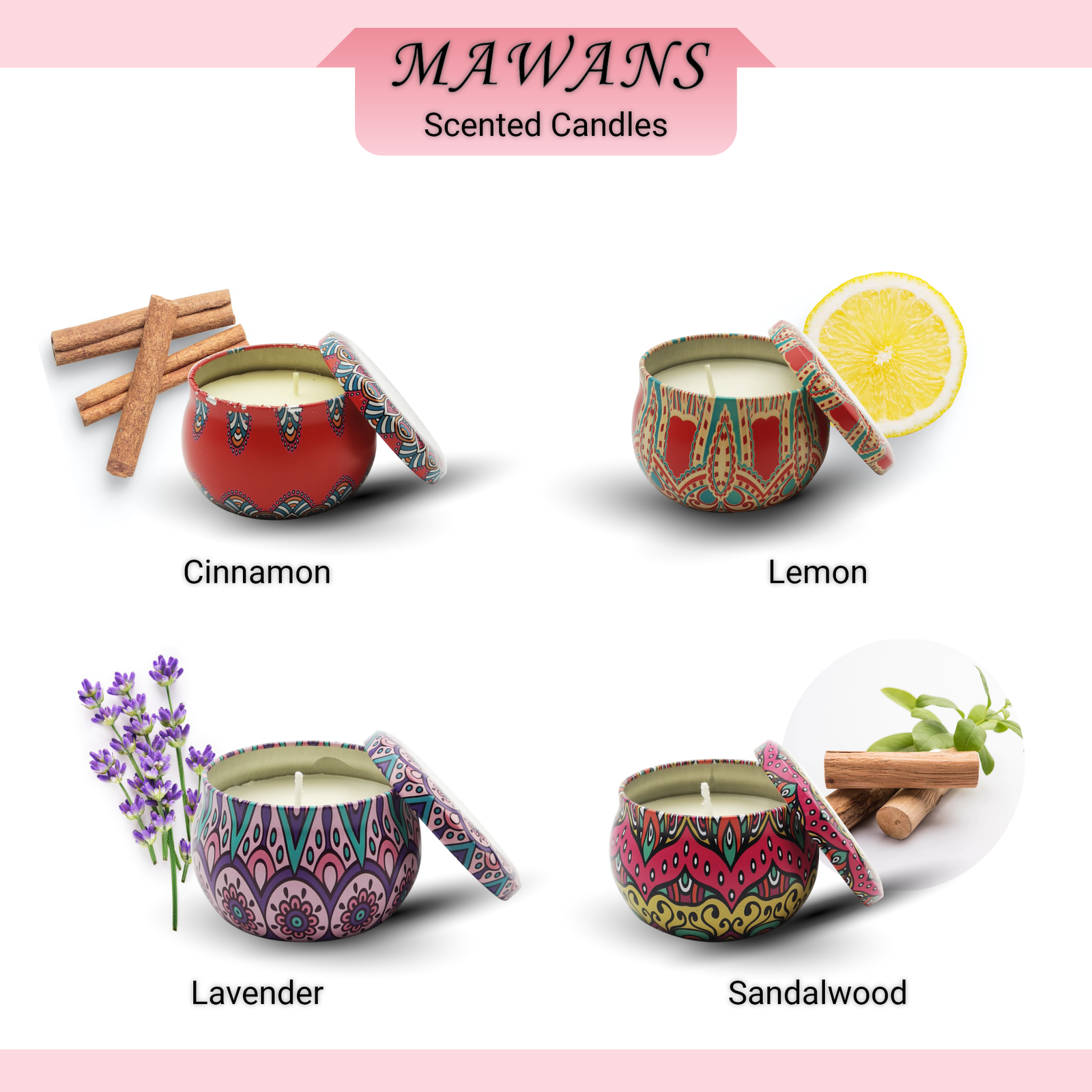 MAWANS
Scented Candles

Cinnamon

Lemon

Lavender

Sandalwood